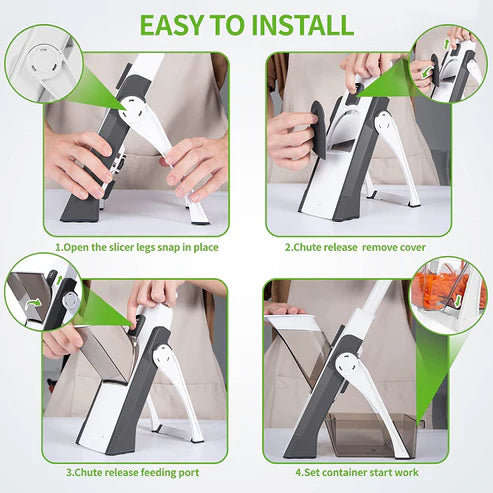 EASY TO INSTALL

1.Open the slicer legs snap in place

2.Chute release remove cover

3.Chute release feeding port

4.Set container start work